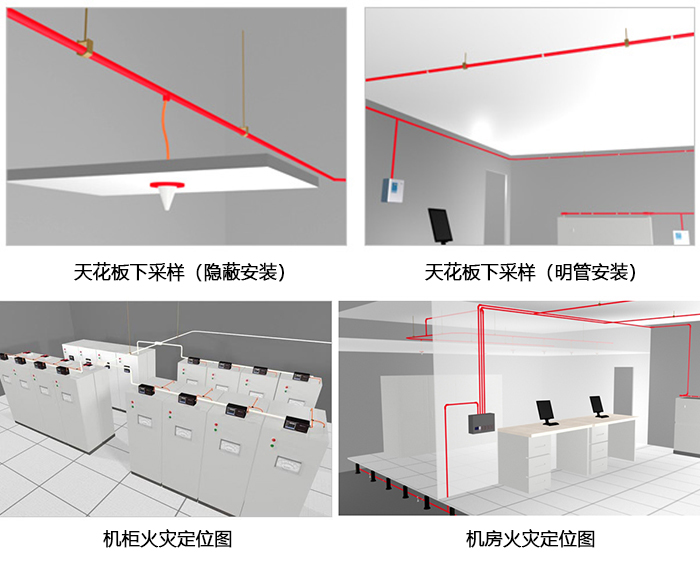 天花板下采样（隐蔽安装）

天花板下采样（明管安装）

机柜火灾定位图

机房火灾定位图